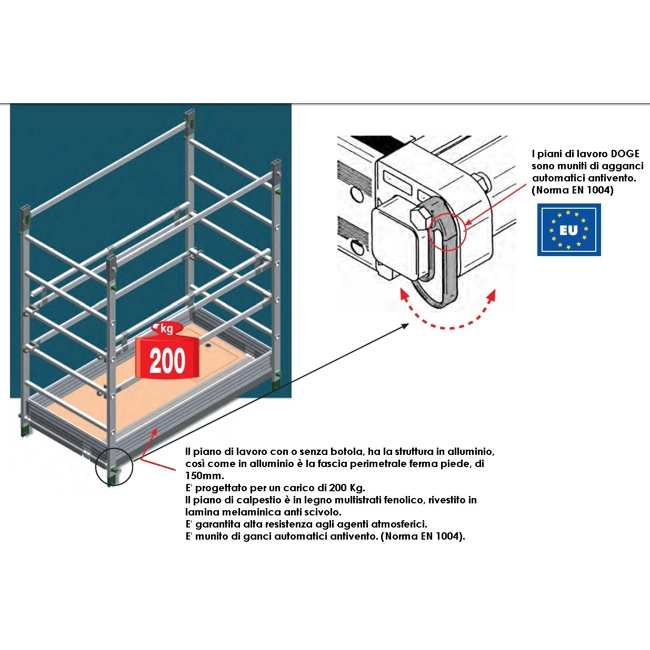 kg
200

I piani di lavoro DOGE sono muniti di agganci automatici antivento. (Norma EN 1004)

EU

Il piano di lavoro con o senza botola, ha la struttura in alluminio, così come in alluminio è la fascia perimetrale ferma piede, di 150mm.
E' progettato per un carico di 200 Kg.
Il piano di calpestio è in legno multistrati fenolico, rivestito in lamina melaminica anti scivolo.
E' garantita alta resistenza agli agenti atmosferici.
E' munito di ganci automatici antivento. (Norma EN 1004).